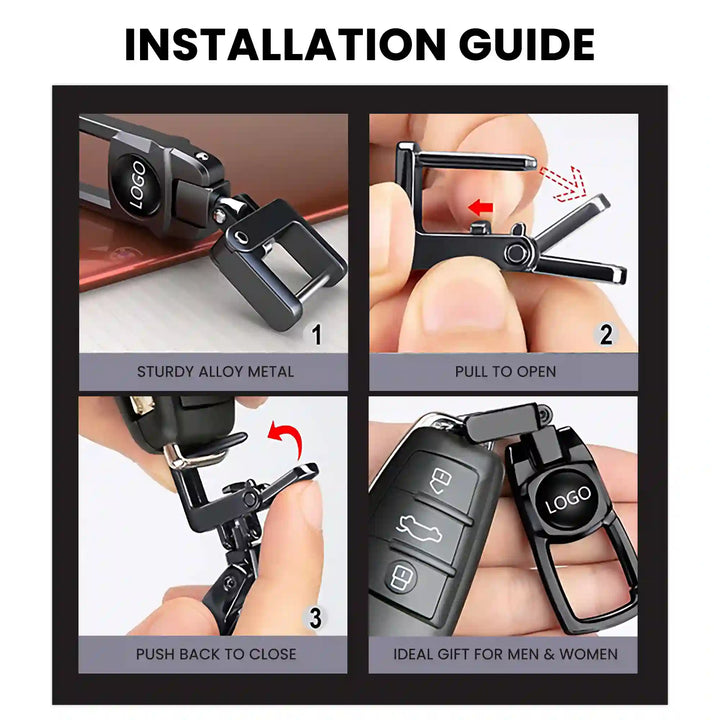 INSTALLATION GUIDE

LOGO

1

STURDY ALLOY METAL

2

PULL TO OPEN

3

PUSH BACK TO CLOSE

LOGO

IDEAL GIFT FOR MEN & WOMEN